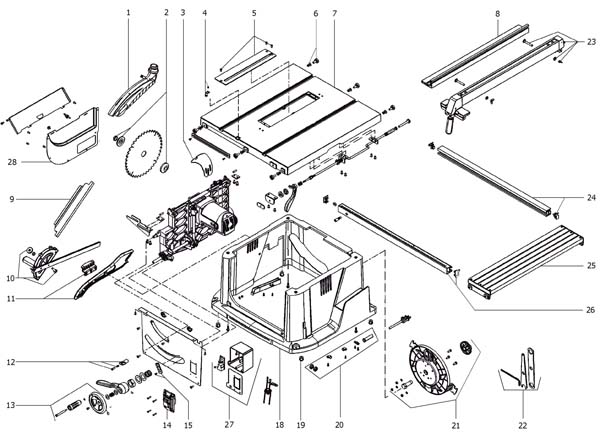 1
2
3
4
5
6
7
8
23
28
9
24
10
11
25
26
12
13
14
15
27
18
19
20
21
22